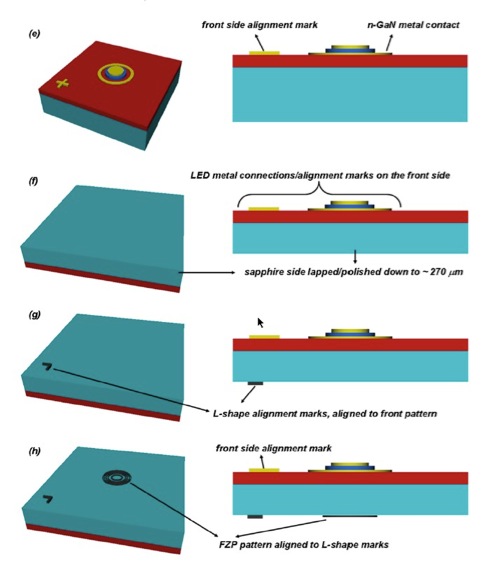 (e)

front side alignment mark

n-GaN metal contact

(f)

LED metal connections/alignment marks on the front side

sapphire side lapped/polished down to ~ 270 $\mu m$

(g)

L-shape alignment marks, aligned to front pattern

(h)

front side alignment mark

FZP pattern aligned to L-shape marks